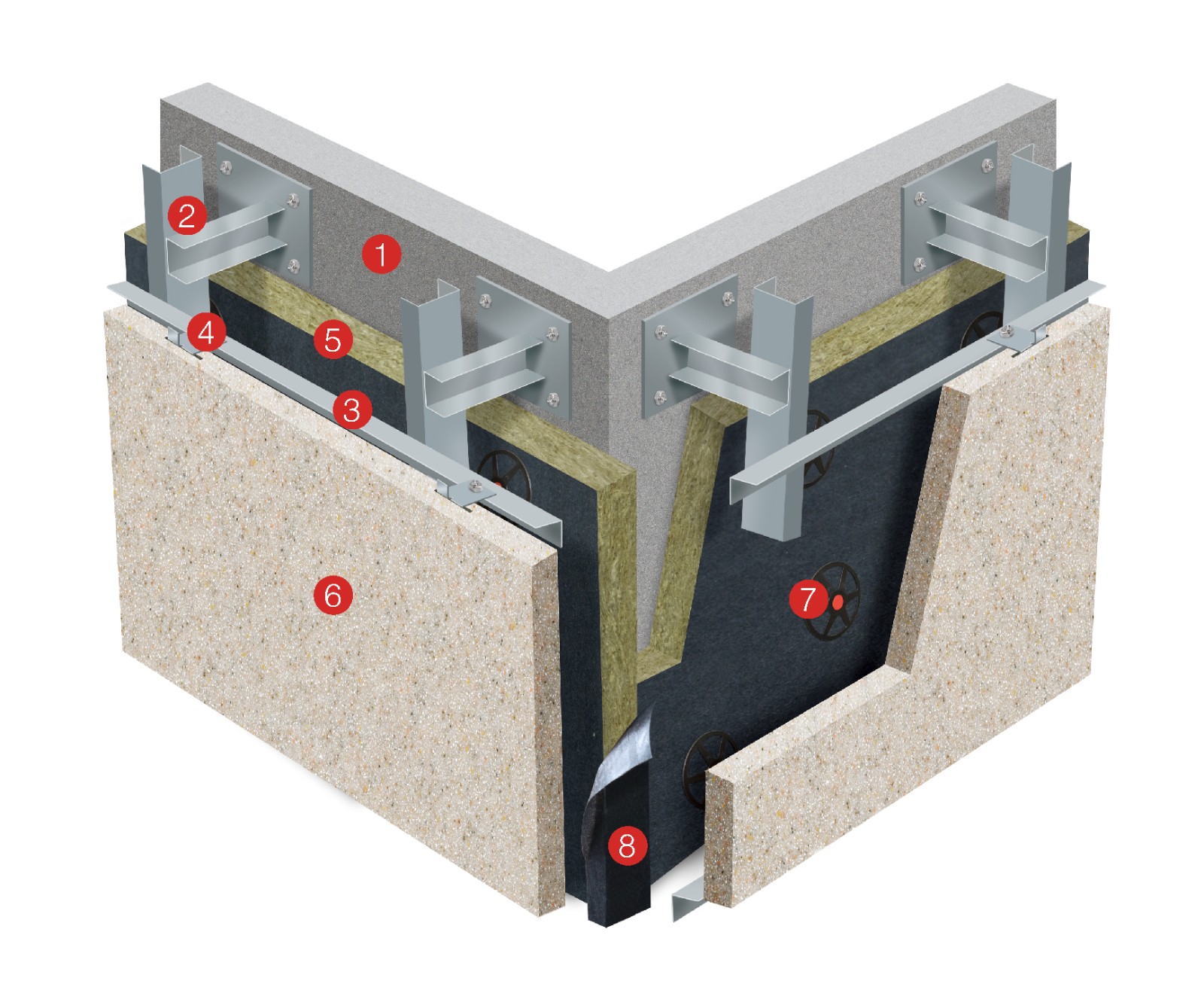 2
1
4
5
3
6
7
8