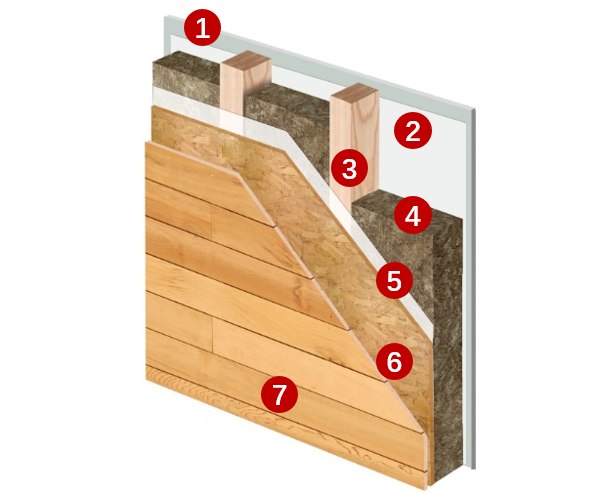 1
2
3
4
5
6
7